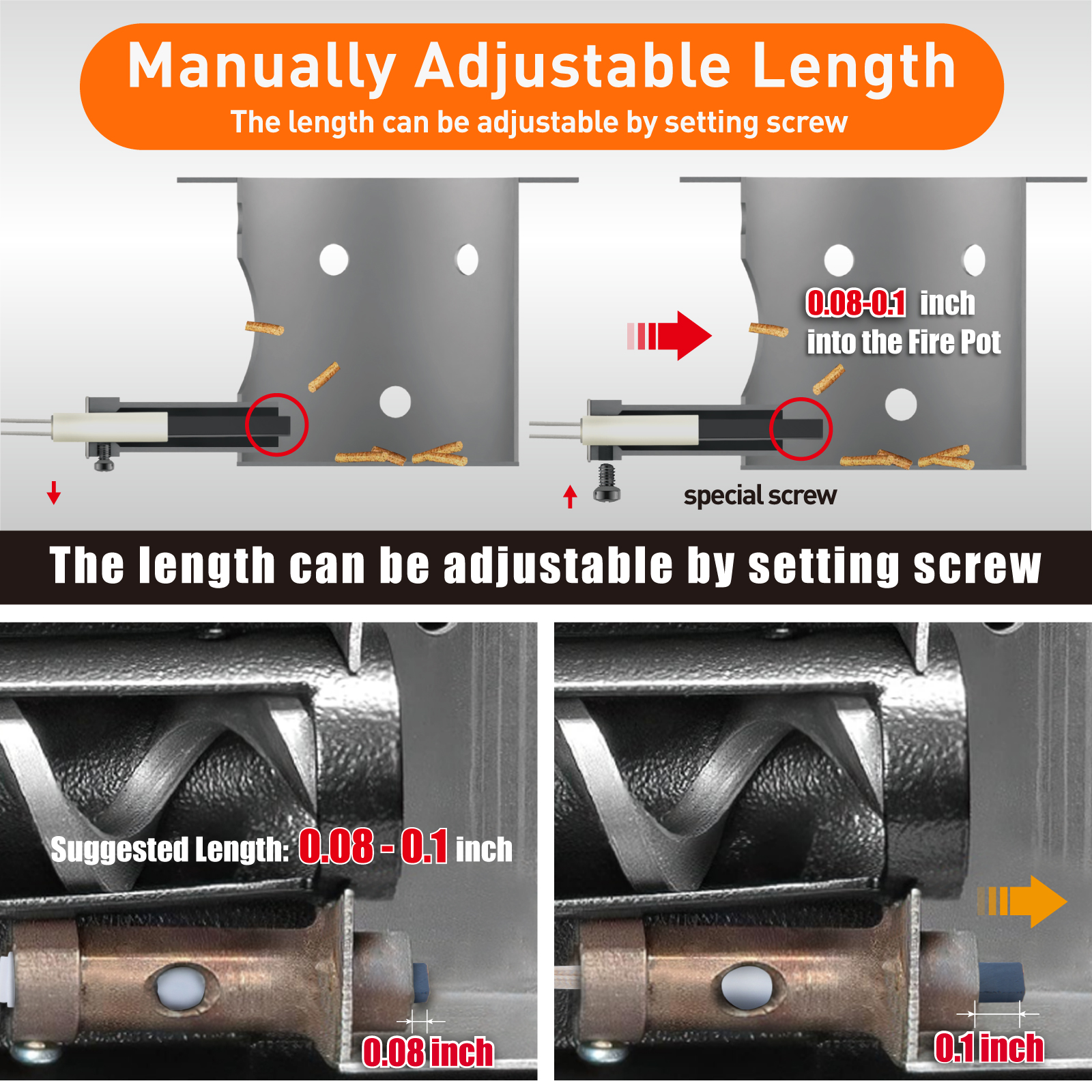 Manually Adjustable Length
The length can be adjustable by setting screw

0.08-0.1 inch
into the Fire Pot

special screw

The length can be adjustable by setting screw

Suggested Length: 0.08 - 0.1 inch

0.08 inch

0.1 inch